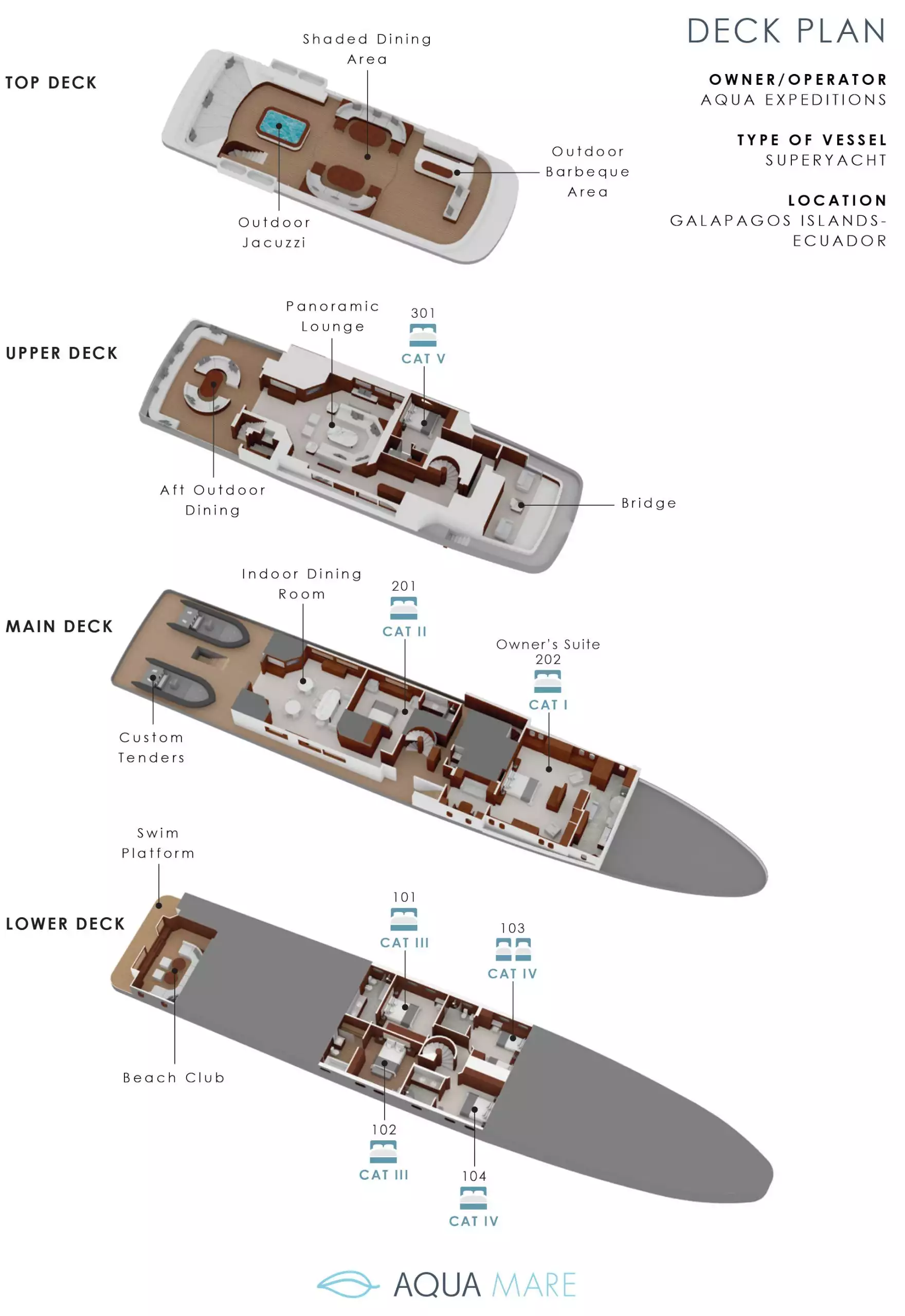 DECK PLAN

OWNER/OPERATOR
AQUA EXPEDITIONS

TYPE OF VESSEL
SUPERYACHT

LOCATION
GALAPAGOS ISLANDS-ECUADOR

TOP DECK

Shaded Dining Area

Outdoor Barbeque Area

Outdoor Jacuzzi

UPPER DECK

Panoramic Lounge

301
CAT V

Aft Outdoor Dining

Bridge

MAIN DECK

Indoor Dining Room

201
CAT II

Owner's Suite
202
CAT I

Custom Tenders

LOWER DECK

Swim Platform

101
CAT III

103
CAT IV

Beach Club

102
CAT III

104
CAT IV

AQUA MARE